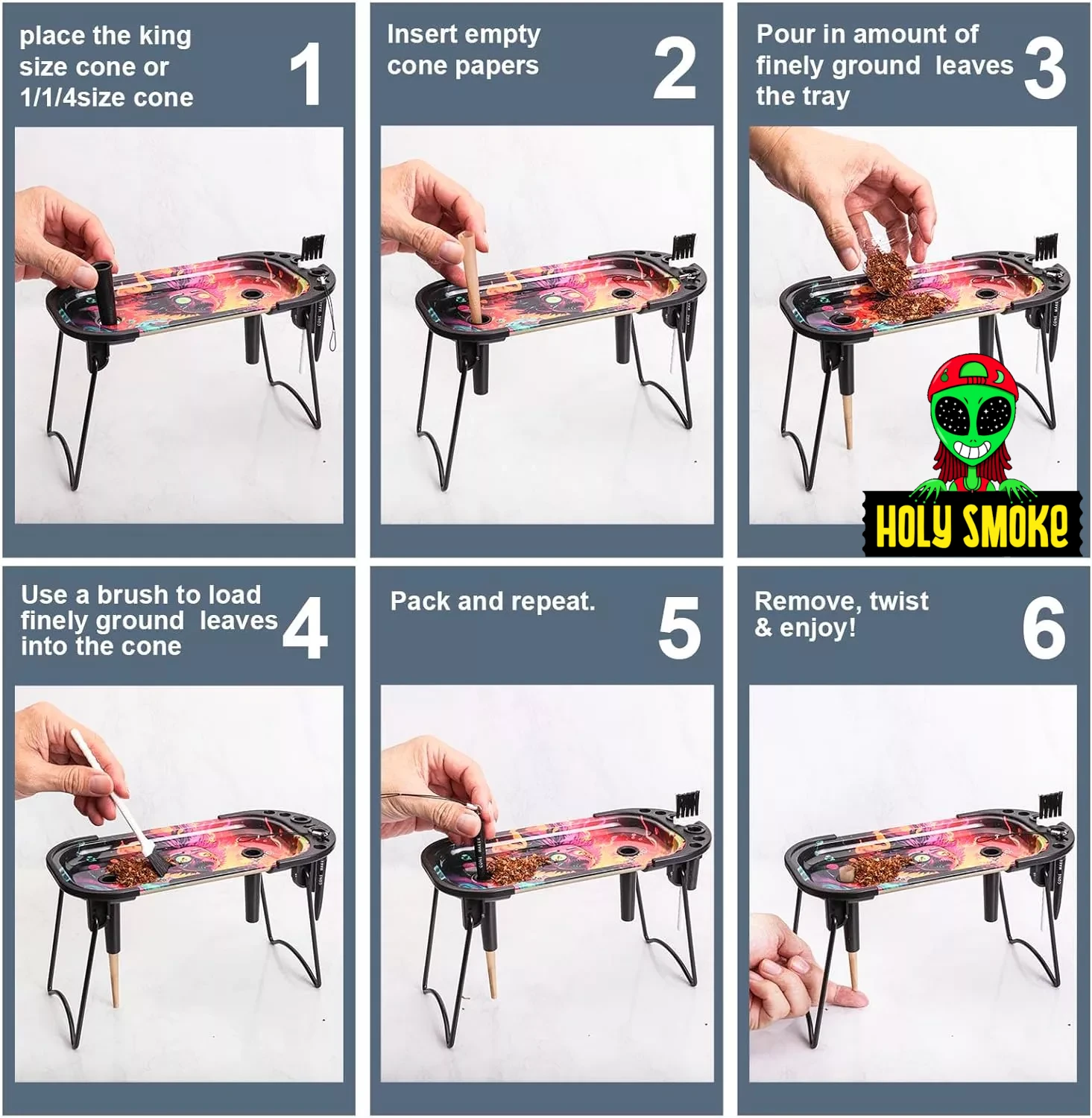 place the king size cone or 1/1/4size cone

1

Insert empty cone papers

2

Pour in amount of finely ground leaves the tray

3

HOLY SMOKE

Use a brush to load finely ground leaves into the cone

4

Pack and repeat.

5

Remove, twist & enjoy!

6